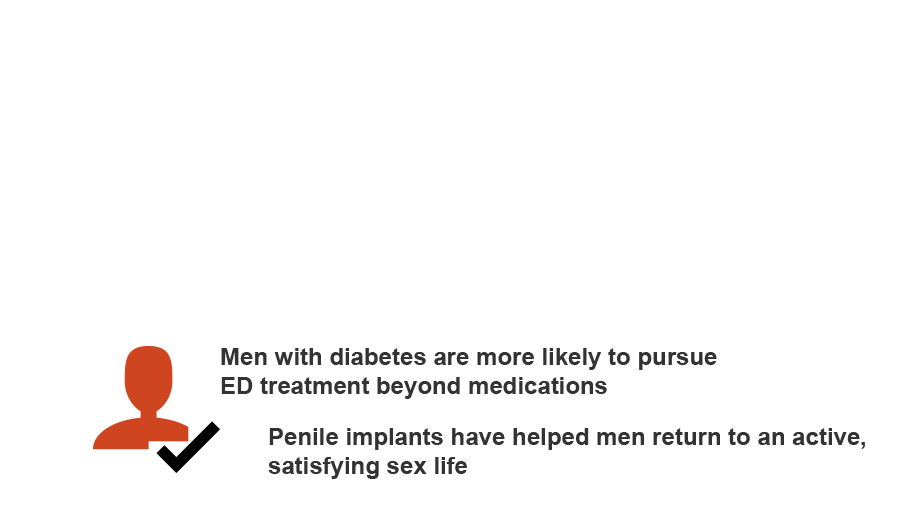 Men with diabetes are more likely to pursue ED treatment beyond medications

Penile implants have helped men return to an active, satisfying sex life