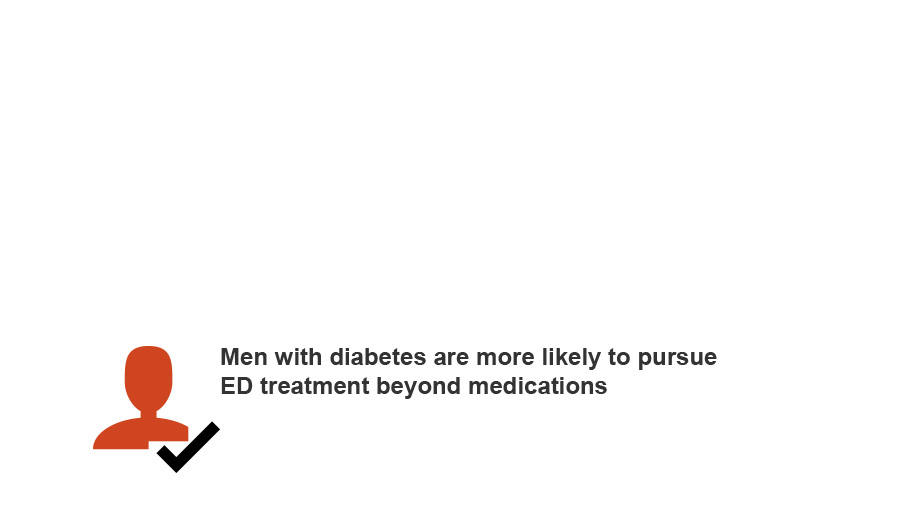 Men with diabetes are more likely to pursue ED treatment beyond medications