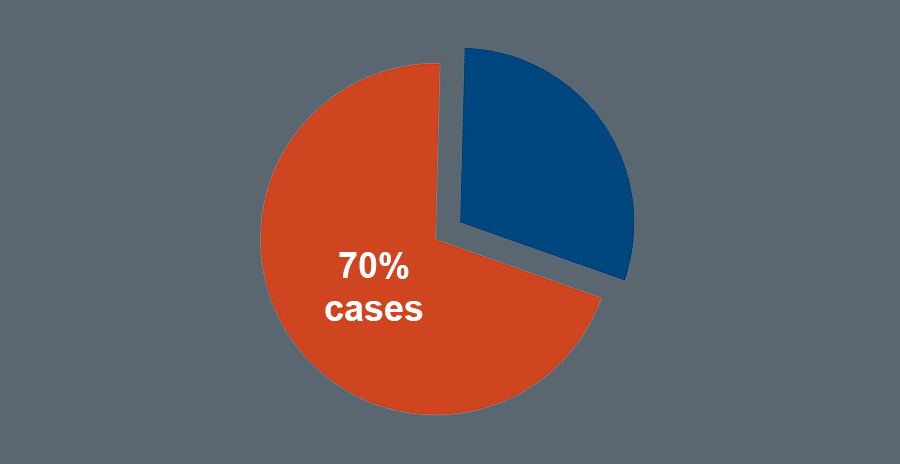 70%
cases