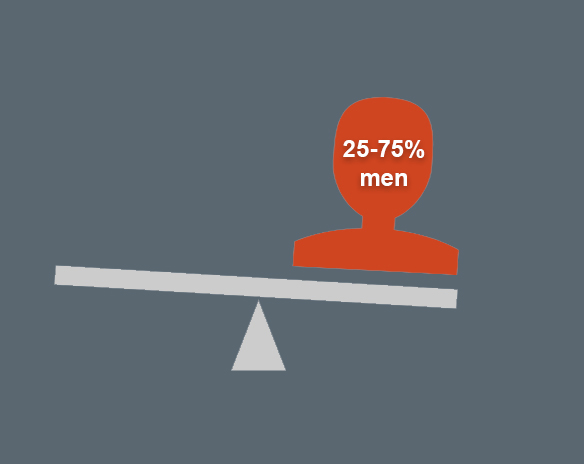 25-75%
men